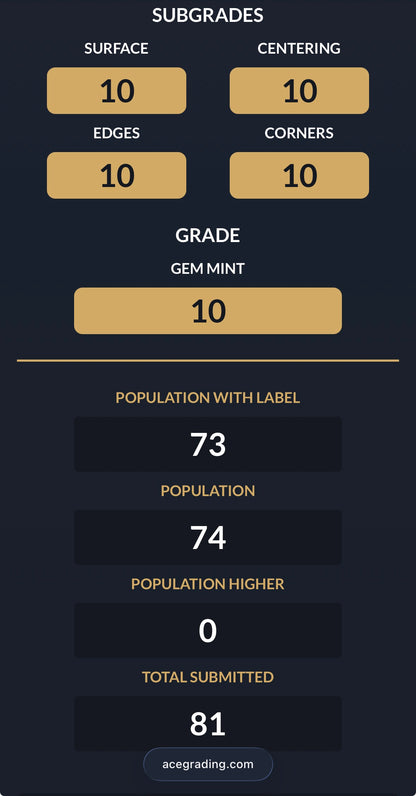 SUBGRADES

SURFACE
10

CENTERING
10

EDGES
10

CORNERS
10

GRADE
GEM MINT
10

POPULATION WITH LABEL
73

POPULATION
74

POPULATION HIGHER
0

TOTAL SUBMITTED
81

acegrading.com